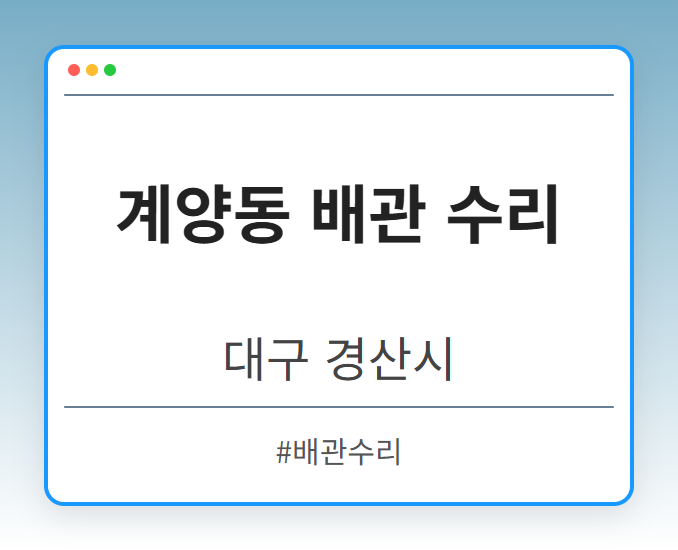 계양동 배관 수리

대구 경산시

#배관수리