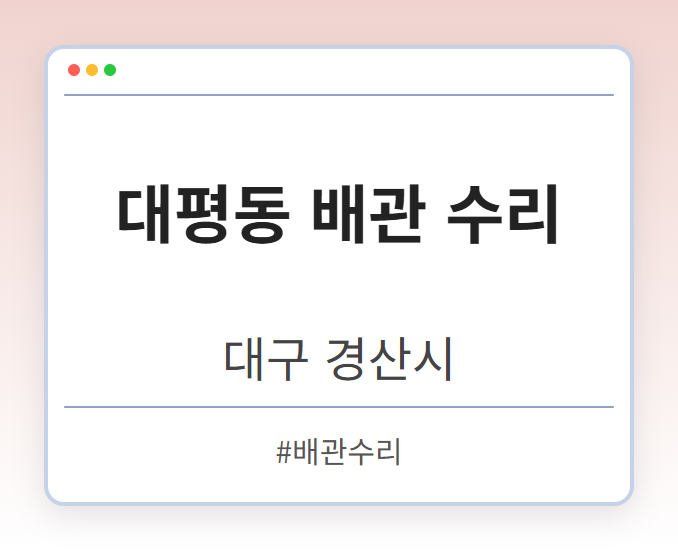 대평동 배관 수리

대구 경산시

#배관수리